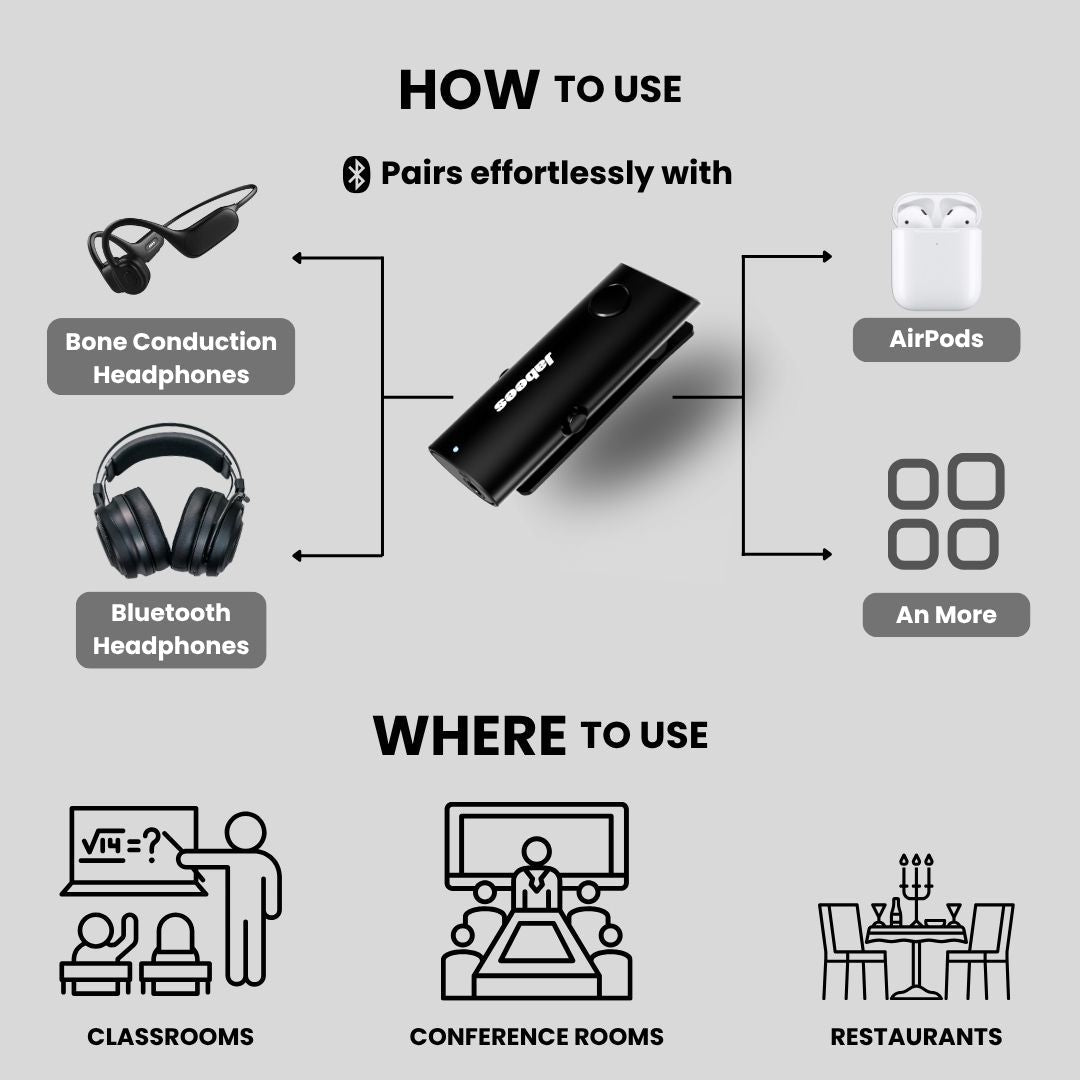 HOW TO USE

Pairs effortlessly with

Bone Conduction Headphones

Bluetooth Headphones

jabees

AirPods

An More

WHERE TO USE

$\sqrt{14}=?$

CLASSROOMS

CONFERENCE ROOMS

RESTAURANTS